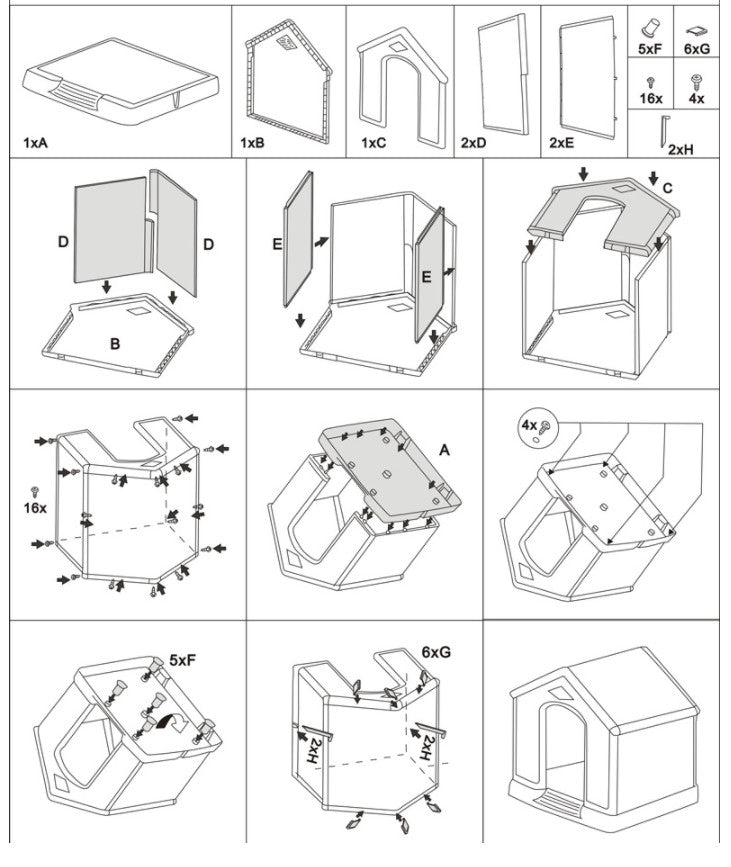 1xA

1xB

1xC

2xD

2xE

5xF

6xG

16x

4x

2xH

D

D

B

E

E

C

16x

A

4x

5xF

6xG

2xH

2xH